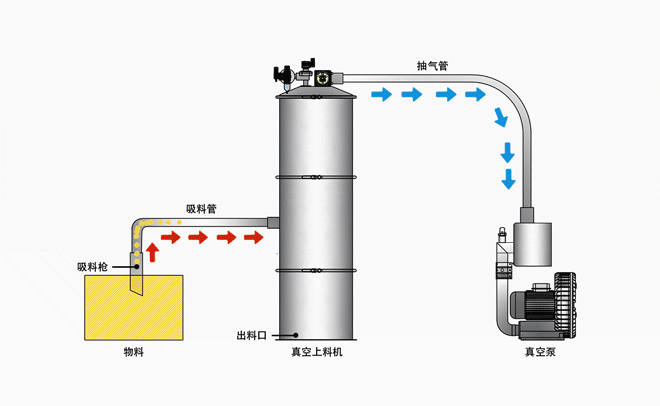 抽气管
吸料管
吸料枪
出料口
物料
真空上料机
真空泵